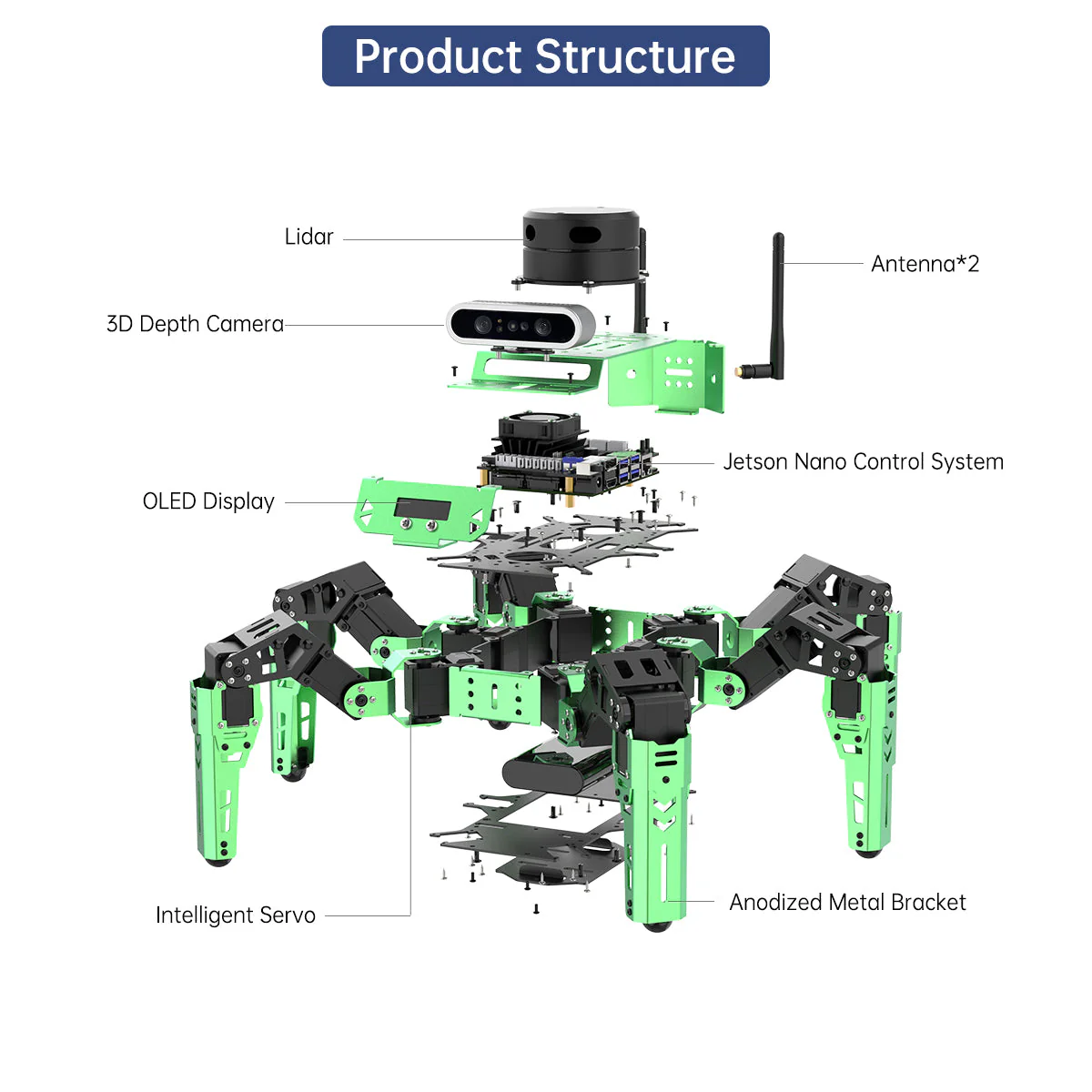 Product Structure

Lidar

Antenna*2

3D Depth Camera

Jetson Nano Control System

OLED Display

Intelligent Servo

Anodized Metal Bracket