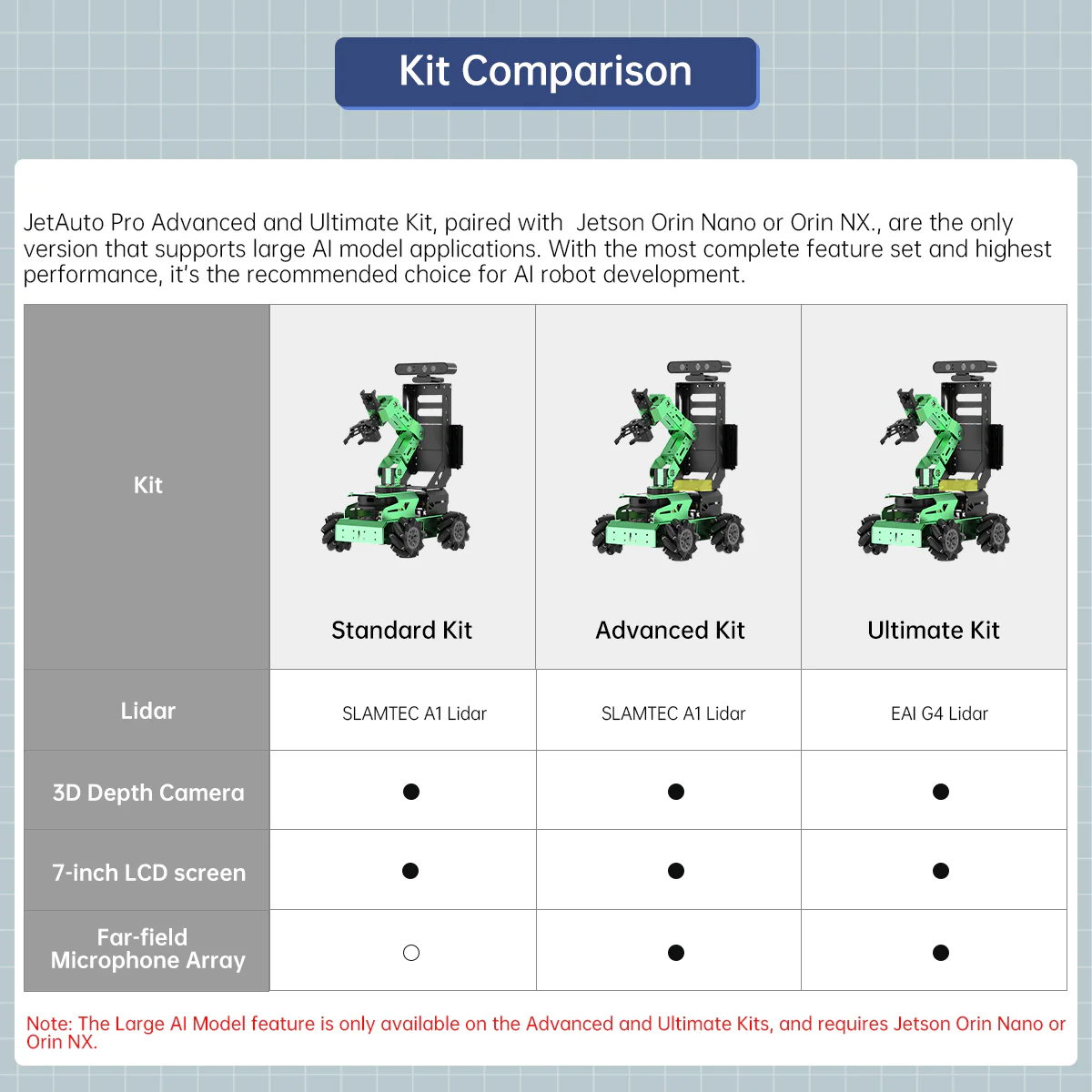 Kit Comparison

JetAuto Pro Advanced and Ultimate Kit, paired with  Jetson Orin Nano or Orin NX., are the only version that supports large AI model applications. With the most complete feature set and highest performance, it's the recommended choice for AI robot development.

| Kit | Standard Kit | Advanced Kit | Ultimate Kit |
|---|---|---|---|
| Lidar | SLAMTEC A1 Lidar | SLAMTEC A1 Lidar | EAI G4 Lidar |
| 3D Depth Camera | ● | ● | ● |
| 7-inch LCD screen | ● | ● | ● |
| Far-field Microphone Array | ○ | ● | ● |

Note: The Large AI Model feature is only available on the Advanced and Ultimate Kits, and requires Jetson Orin Nano or Orin NX.