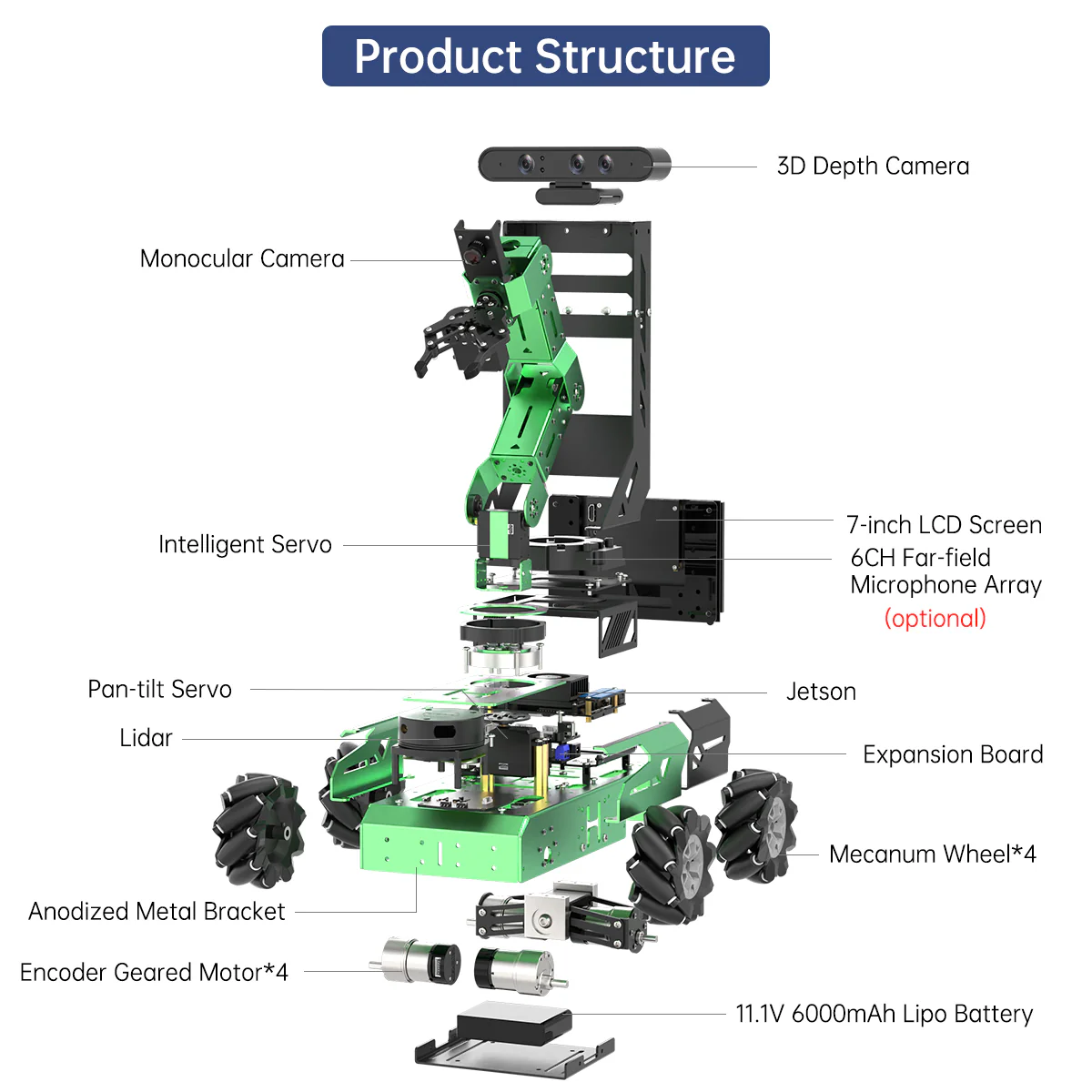 Product Structure

3D Depth Camera

Monocular Camera

Intelligent Servo

7-inch LCD Screen

6CH Far-field Microphone Array (optional)

Pan-tilt Servo

Jetson

Lidar

Expansion Board

Mecanum Wheel*4

Anodized Metal Bracket

Encoder Geared Motor*4

11.1V 6000mAh Lipo Battery