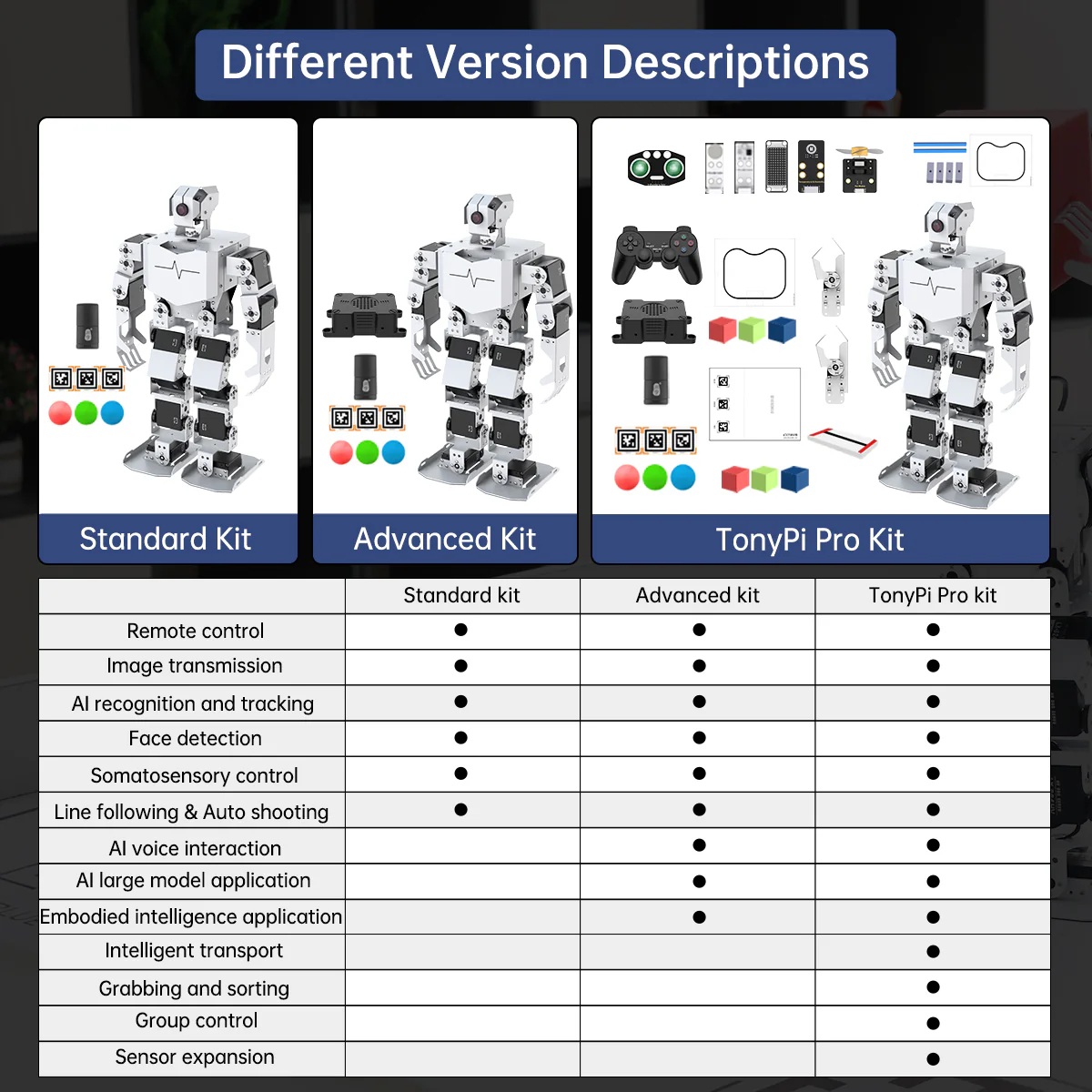 Different Version Descriptions

Standard Kit

Advanced Kit

TonyPi Pro Kit

| | Standard kit | Advanced kit | TonyPi Pro kit |
|---|---|---|---|
| Remote control | ● | ● | ● |
| Image transmission | ● | ● | ● |
| AI recognition and tracking | ● | ● | ● |
| Face detection | ● | ● | ● |
| Somatosensory control | ● | ● | ● |
| Line following & Auto shooting | ● | ● | ● |
| AI voice interaction | | ● | ● |
| AI large model application | | ● | ● |
| Embodied intelligence application | | ● | ● |
| Intelligent transport | | | ● |
| Grabbing and sorting | | | ● |
| Group control | | | ● |
| Sensor expansion | | | ● |