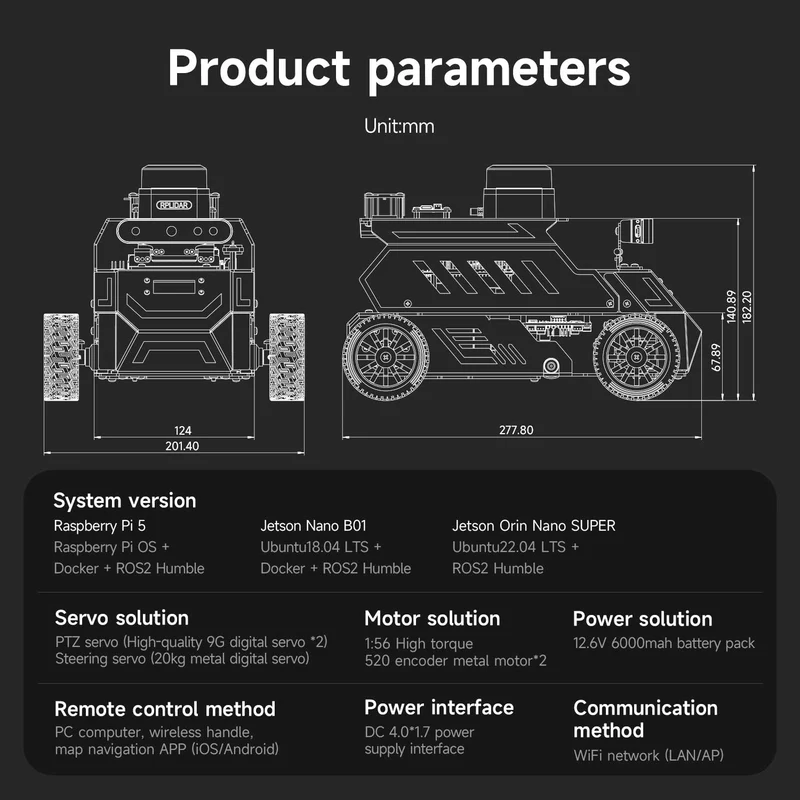 Product parameters

Unit:mm

RPLIDAR

124

201.40

277.80

67.89

140.89

182.20

System version

Raspberry Pi 5
Raspberry Pi OS + Docker + ROS2 Humble

Jetson Nano B01
Ubuntu18.04 LTS + Docker + ROS2 Humble

Jetson Orin Nano SUPER
Ubuntu22.04 LTS + ROS2 Humble

Servo solution
PTZ servo (High-quality 9G digital servo *2)
Steering servo (20kg metal digital servo)

Motor solution
1:56 High torque
520 encoder metal motor*2

Power solution
12.6V 6000mah battery pack

Remote control method
PC computer, wireless handle, map navigation APP (iOS/Android)

Power interface
DC 4.0*1.7 power supply interface

Communication method
WiFi network (LAN/AP)